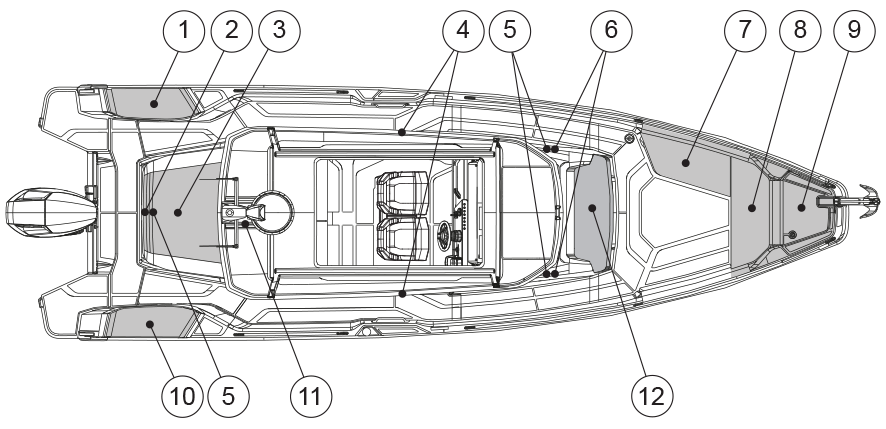 1 2 3 4 5 6 7 8 9

10 5 11 12